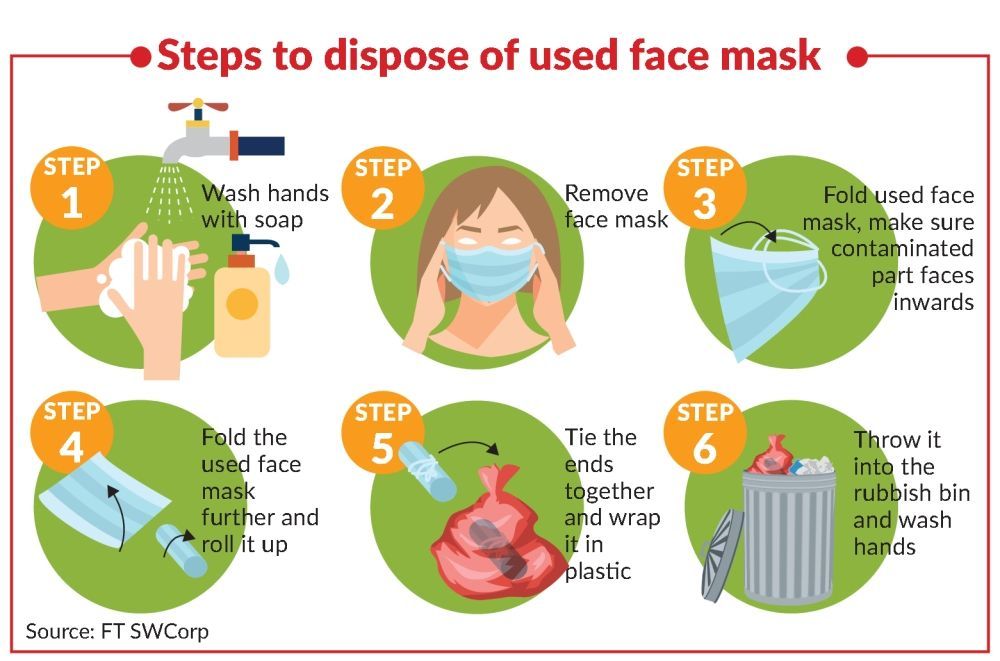 Steps to dispose of used face mask

STEP 1
Wash hands with soap

STEP 2
Remove face mask

STEP 3
Fold used face mask, make sure contaminated part faces inwards

STEP 4
Fold the used face mask further and roll it up

STEP 5
Tie the ends together and wrap it in plastic

STEP 6
Throw it into the rubbish bin and wash hands

Source: FT SWCorp